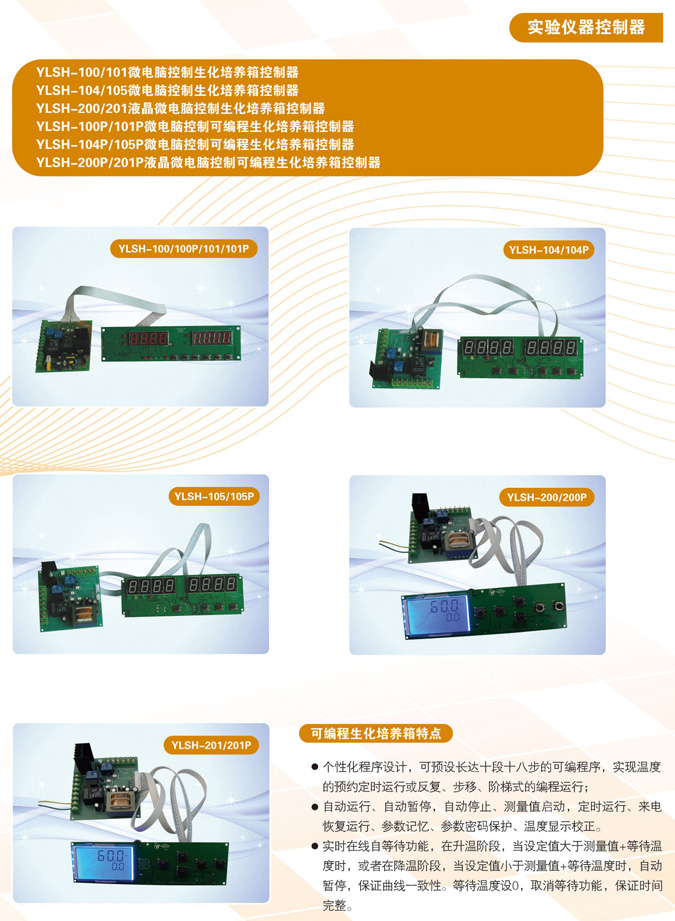 实验仪器控制器

YLSH-100/101微电脑控制生化培养箱控制器
YLSH-104/105微电脑控制生化培养箱控制器
YLSH-200/201液晶微电脑控制生化培养箱控制器
YLSH-100P/101P微电脑控制可编程生化培养箱控制器
YLSH-104P/105P微电脑控制可编程生化培养箱控制器
YLSH-200P/201P液晶微电脑控制可编程生化培养箱控制器

YLSH-100/100P/101/101P

YLSH-104/104P

YLSH-105/105P

YLSH-200/200P

60.0
0.0

YLSH-201/201P

60.0
0.0

可编程生化培养箱特点

● 个性化程序设计，可预设长达十段十八步的可编程序，实现温度的预约定时运行或反复、步移、阶梯式的编程运行；
● 自动运行、自动暂停，自动停止、测量值启动，定时运行、来电恢复运行、参数记忆、参数密码保护、温度显示校正。
● 实时在线自等待功能，在升温阶段，当设定值大于测量值+等待温度时，或者在降温阶段，当设定值小于测量值+等待温度时，自动暂停，保证曲线一致性。等待温度设0，取消等待功能，保证时间完整。